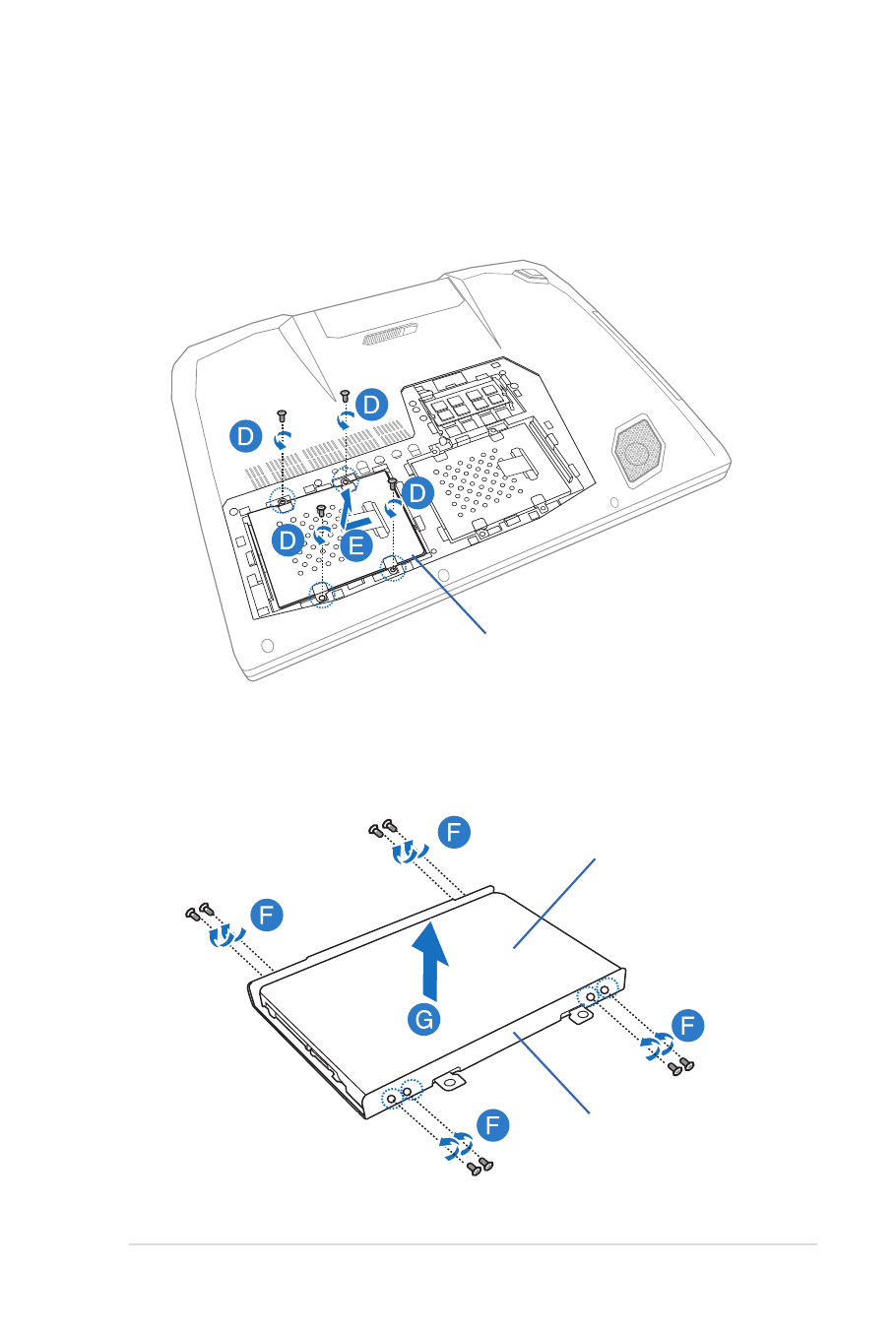 D
D
D
D
E
F
F
G
F
F